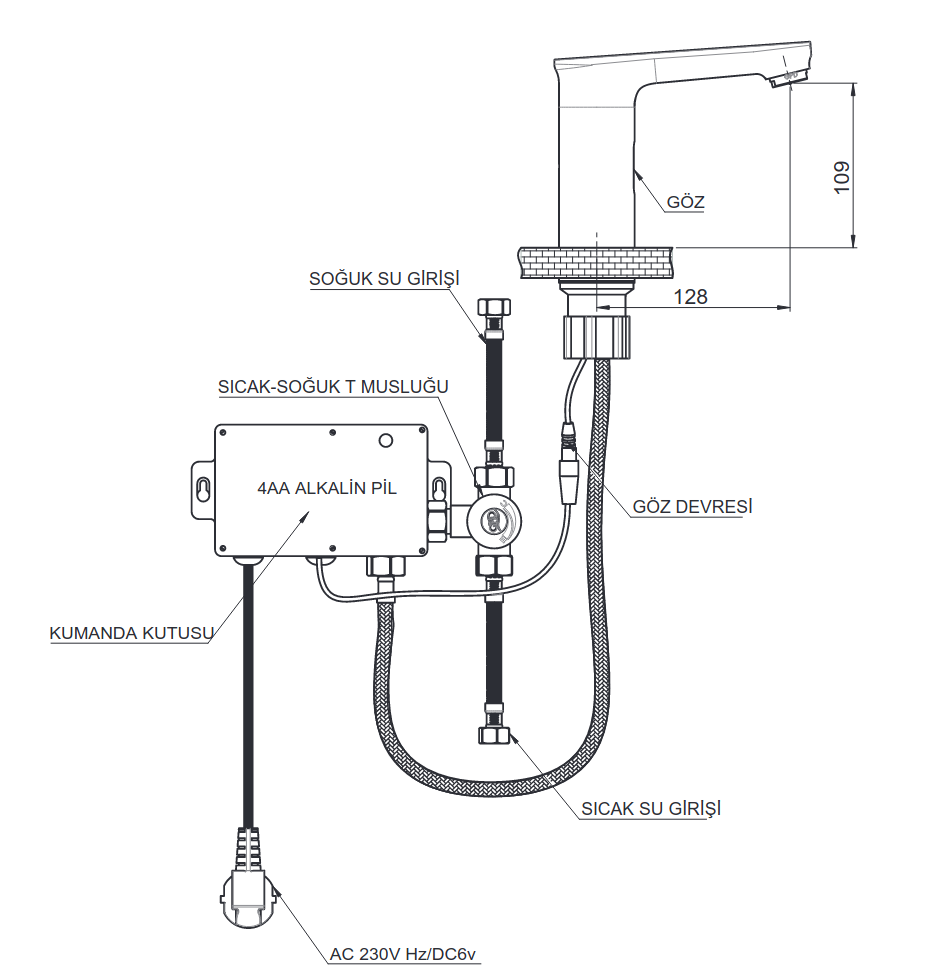 109

GÖZ

SOĞUK SU GİRİŞİ

128

SICAK-SOĞUK T MUSLUĞU

4AA ALKALİN PİL

GÖZ DEVRESİ

KUMANDA KUTUSU

SICAK SU GİRİŞİ

AC 230V Hz/DC6v